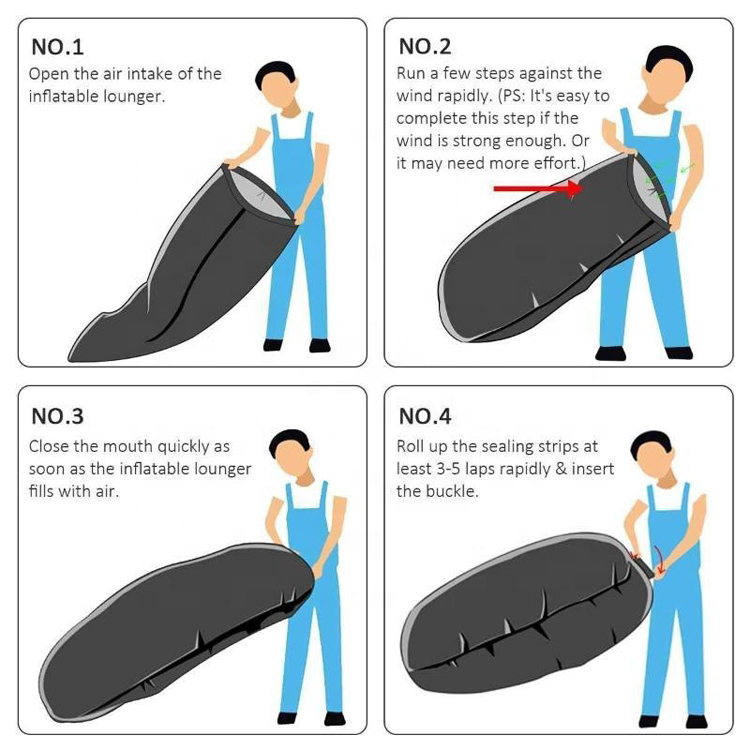 NO.1
Open the air intake of the inflatable lounger.

NO.2
Run a few steps against the wind rapidly. (PS: It's easy to complete this step if the wind is strong enough. Or it may need more effort.)

NO.3
Close the mouth quickly as soon as the inflatable lounger fills with air.

NO.4
Roll up the sealing strips at least 3-5 laps rapidly & insert the buckle.