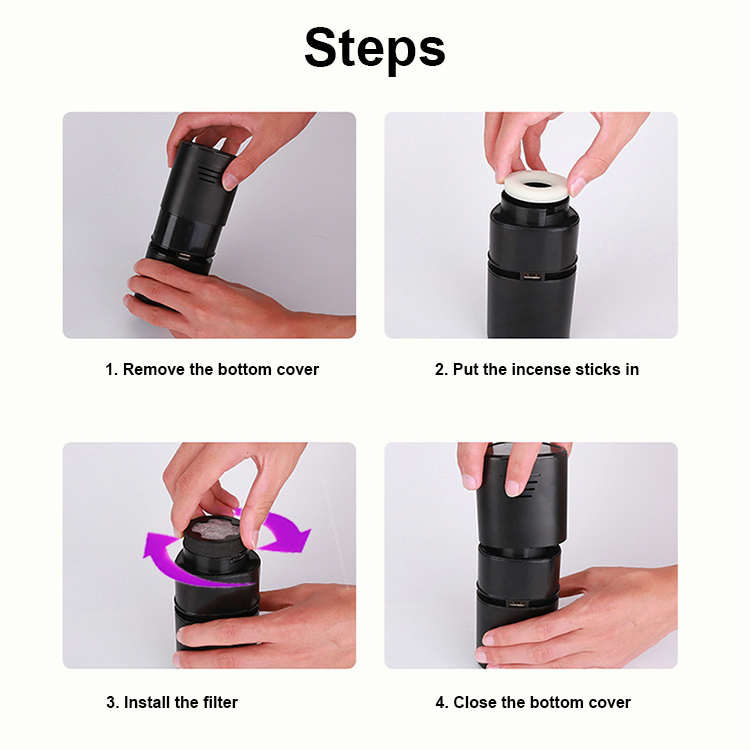 Steps

1. Remove the bottom cover

2. Put the incense sticks in

3. Install the filter

4. Close the bottom cover